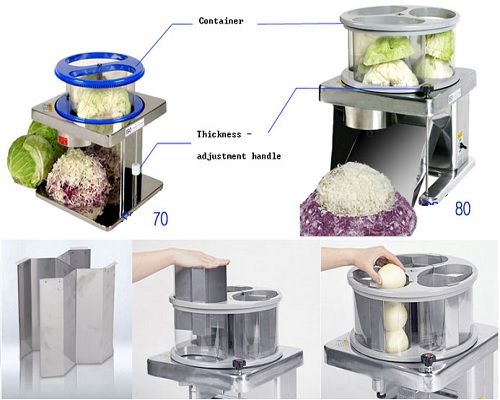 Container

Thickness -

adjustment handle

70

80